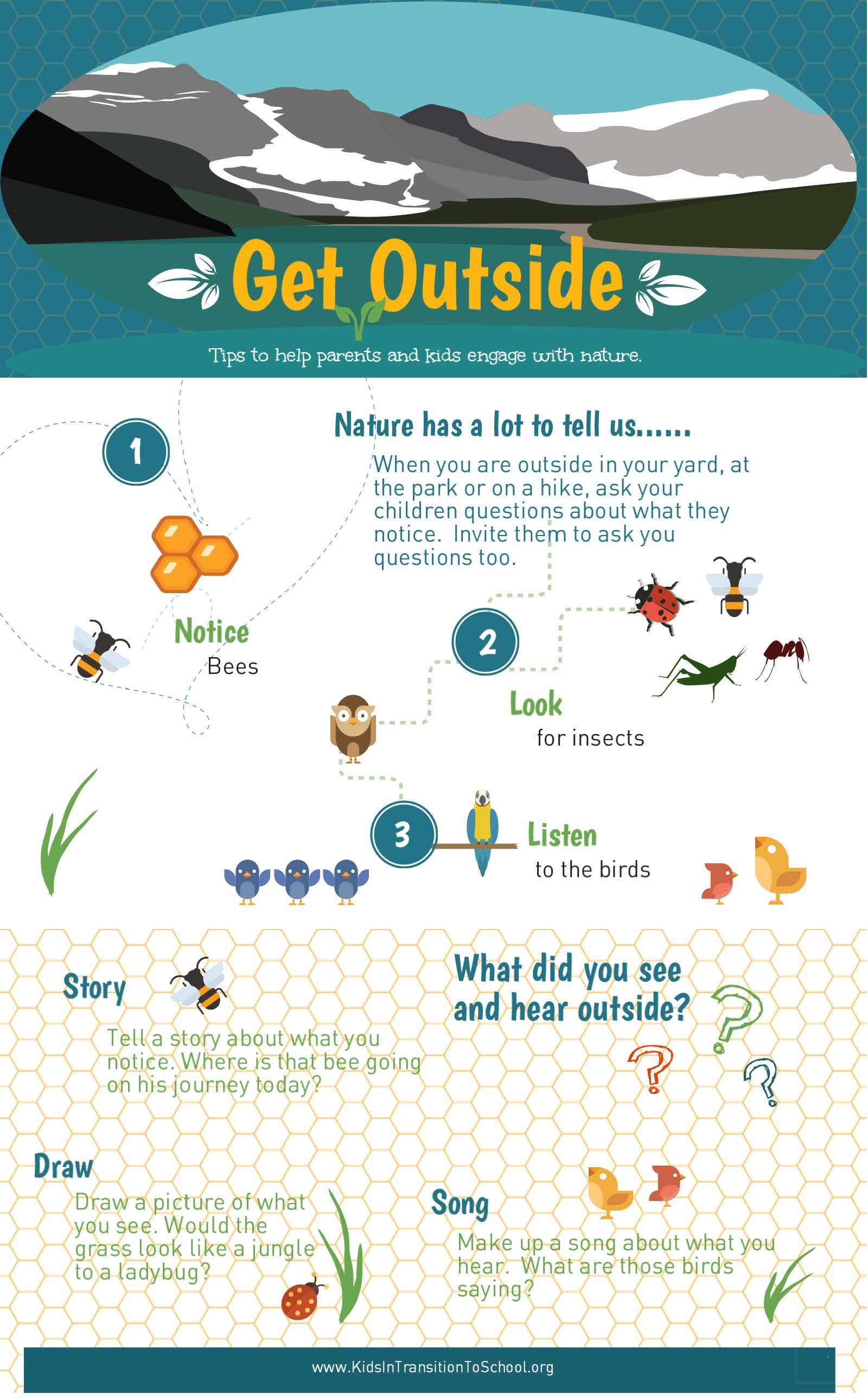 Get Outside

Tips to help parents and kids engage with nature.

Nature has a lot to tell us......

When you are outside in your yard, at the park or on a hike, ask your children questions about what they notice. Invite them to ask you questions too.

1

Notice
Bees

2

Look
for insects

3

Listen
to the birds

Story

Tell a story about what you notice. Where is that bee going on his journey today?

What did you see and hear outside?

Draw

Draw a picture of what you see. Would the grass look like a jungle to a ladybug?

Song

Make up a song about what you hear. What are those birds saying?

www.KidsInTransitionToSchool.org